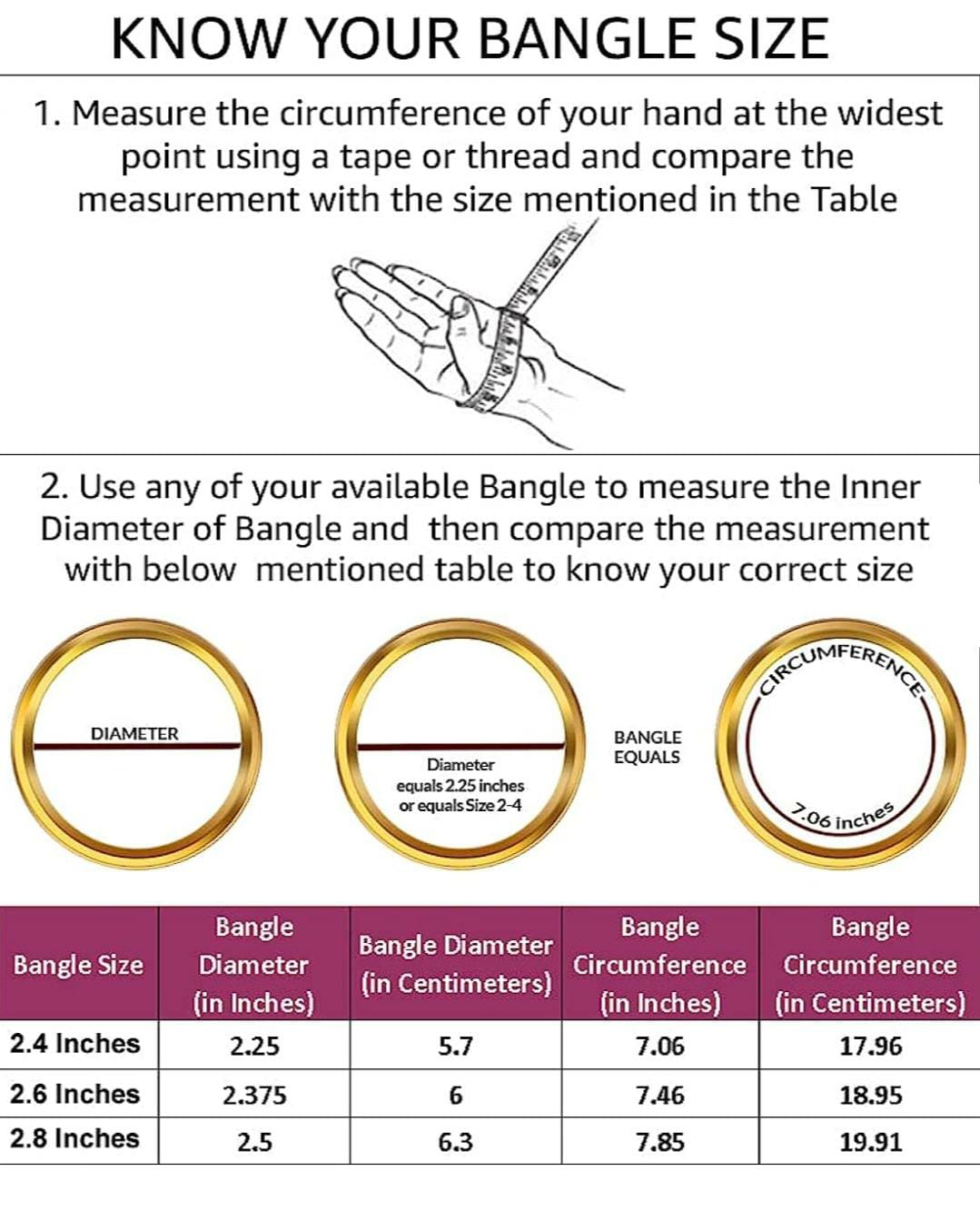 KNOW YOUR BANGLE SIZE

1. Measure the circumference of your hand at the widest point using a tape or thread and compare the measurement with the size mentioned in the Table

2. Use any of your available Bangle to measure the Inner Diameter of Bangle and then compare the measurement with below mentioned table to know your correct size

DIAMETER

Diameter equals 2.25 inches or equals Size 2-4

BANGLE EQUALS

CIRCUMFERENCE

7.06 inches

| Bangle Size | Bangle Diameter (in Inches) | Bangle Diameter (in Centimeters) | Bangle Circumference (in Inches) | Bangle Circumference (in Centimeters) |
|---|---|---|---|---|
| 2.4 Inches | 2.25 | 5.7 | 7.06 | 17.96 |
| 2.6 Inches | 2.375 | 6 | 7.46 | 18.95 |
| 2.8 Inches | 2.5 | 6.3 | 7.85 | 19.91 |